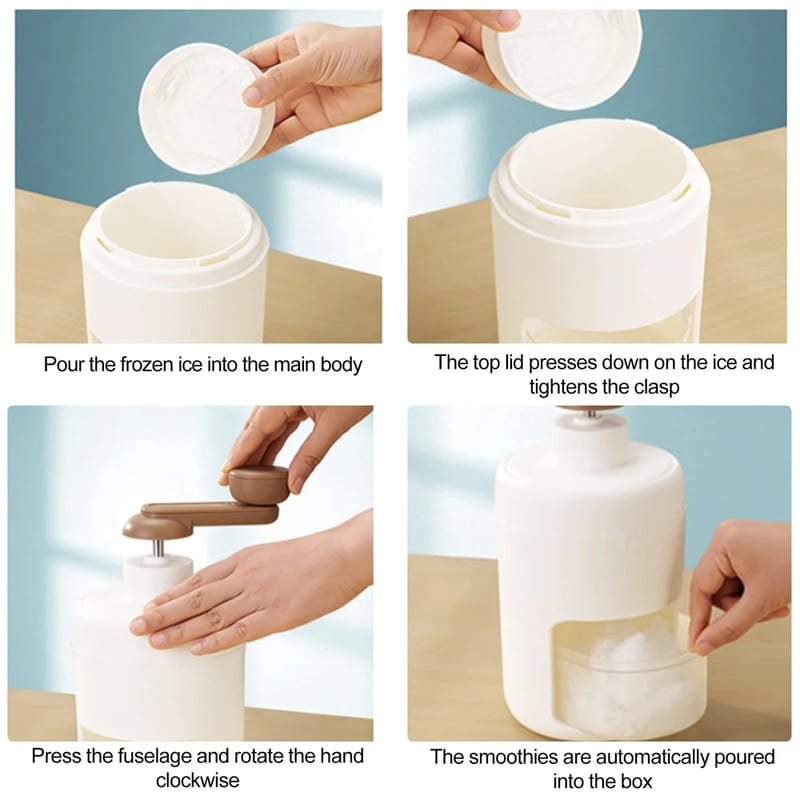 Pour the frozen ice into the main body

The top lid presses down on the ice and tightens the clasp

Press the fuselage and rotate the hand clockwise

The smoothies are automatically poured into the box