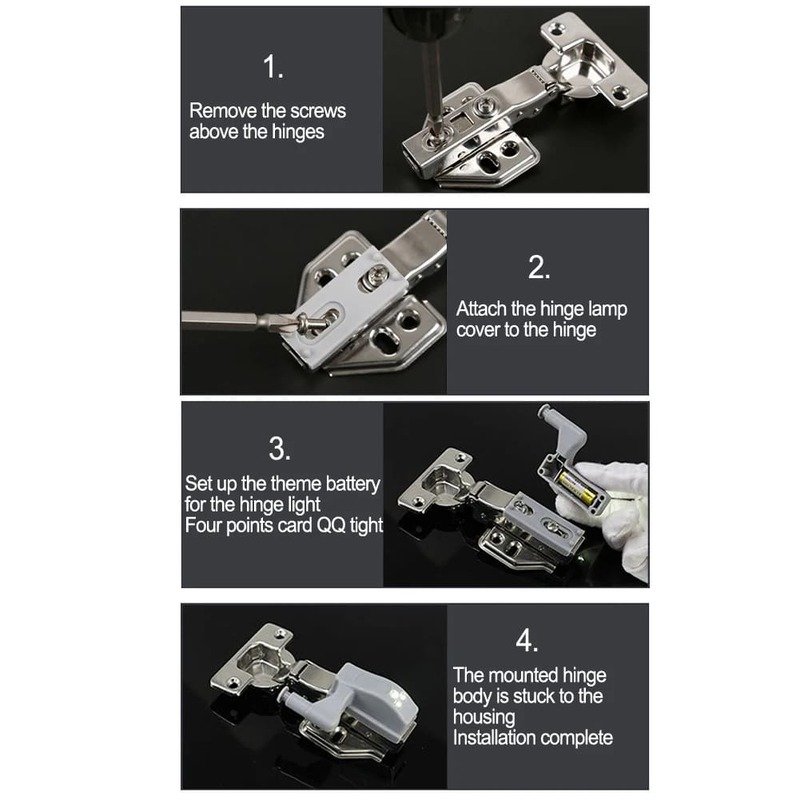 1.

Remove the screws above the hinges

2.

Attach the hinge lamp cover to the hinge

3.

Set up the theme battery for the hinge light
Four points card QQ tight

4.

The mounted hinge body is stuck to the housing
Installation complete